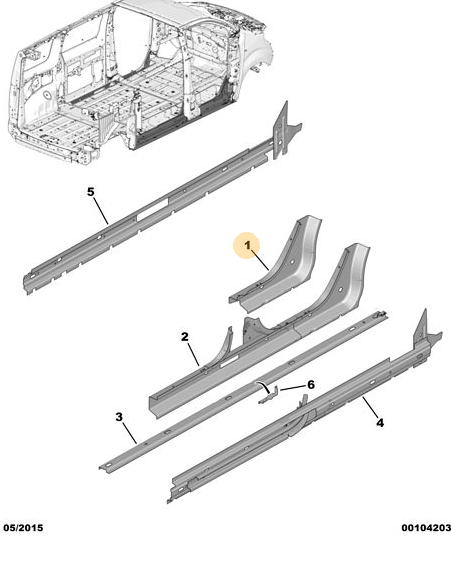 5

1

2

6

3

4

05/2015

00104203