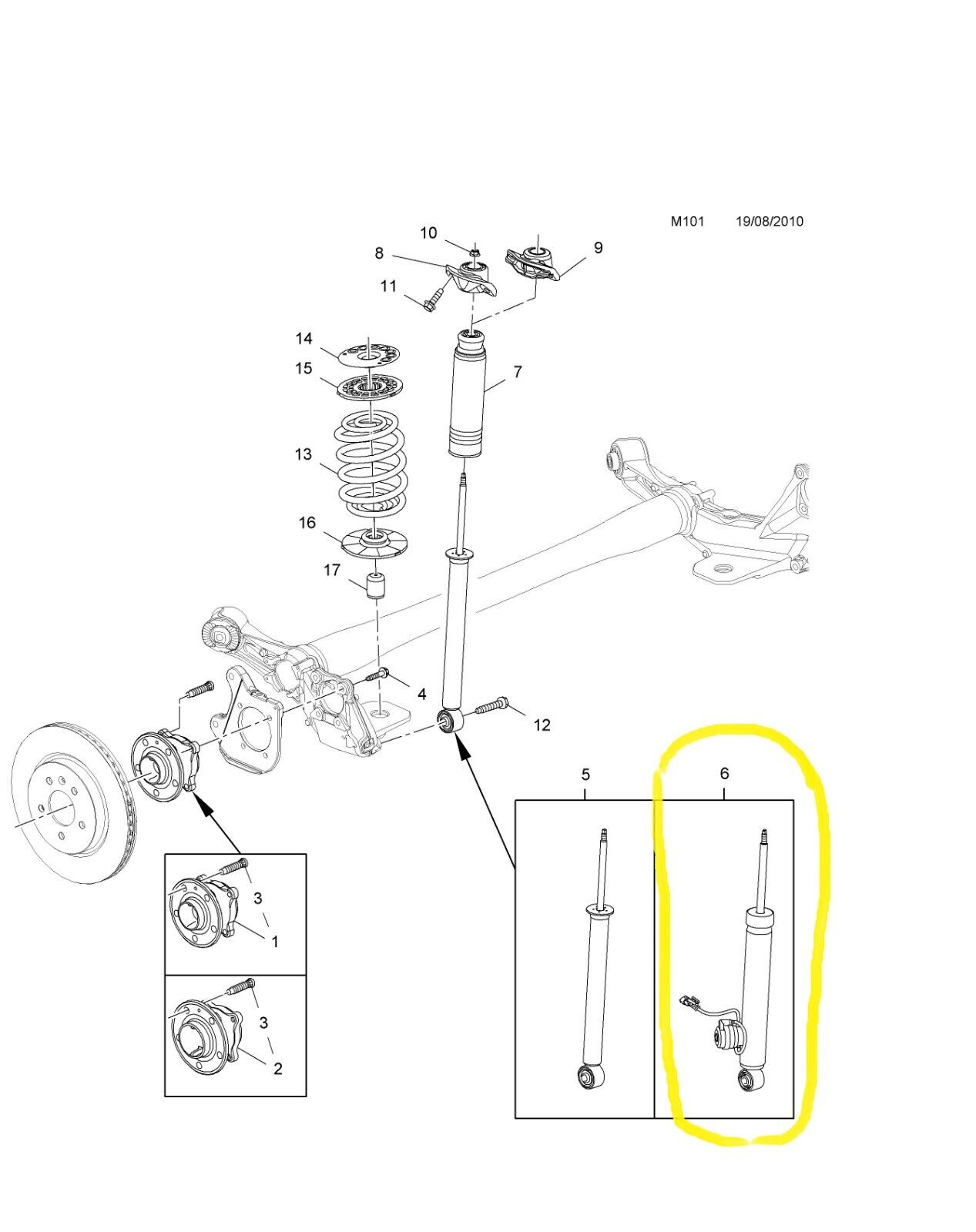 M101 19/08/2010

10
8
9
11
14
15
7
13
16
17
4
12
5
6
3
1
3
2